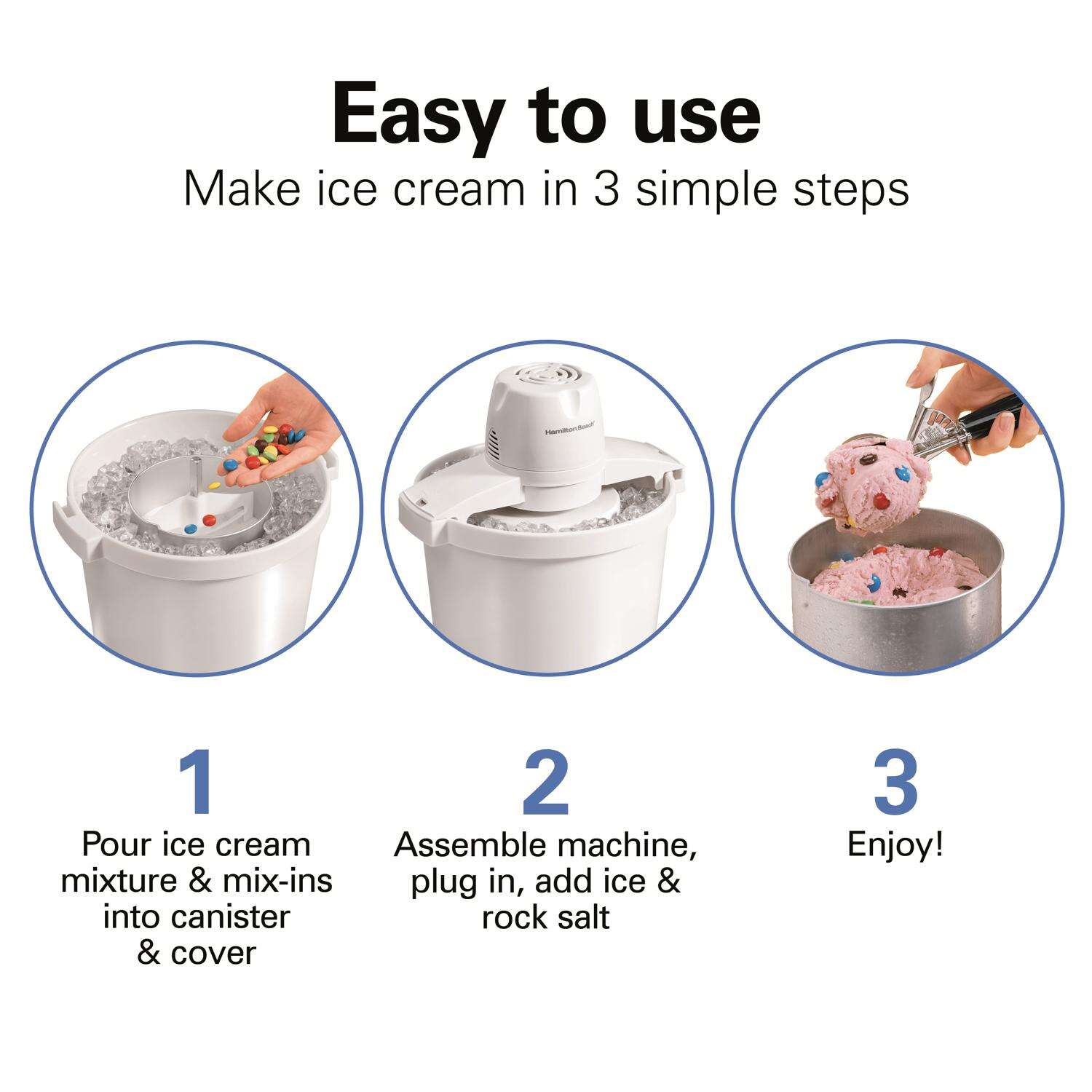 Easy to use
Make ice cream in 3 simple steps

Hamilton Beach

1
Pour ice cream mixture & mix-ins into canister & cover

2
Assemble machine, plug in, add ice & rock salt

3
Enjoy!